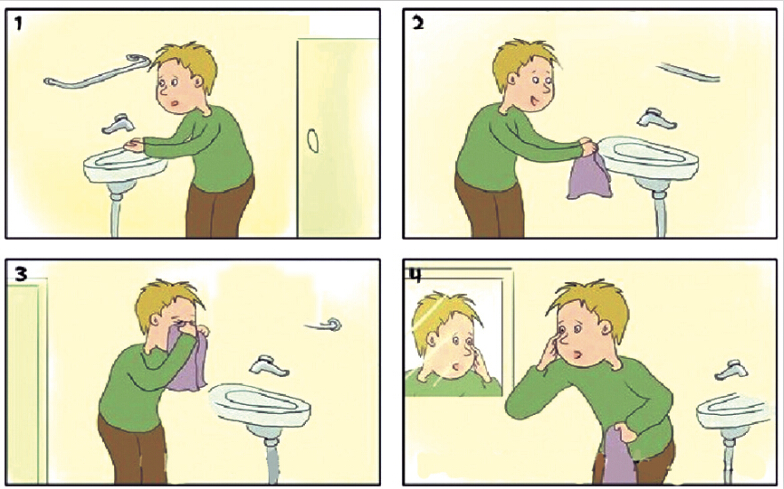 1

2

3

4